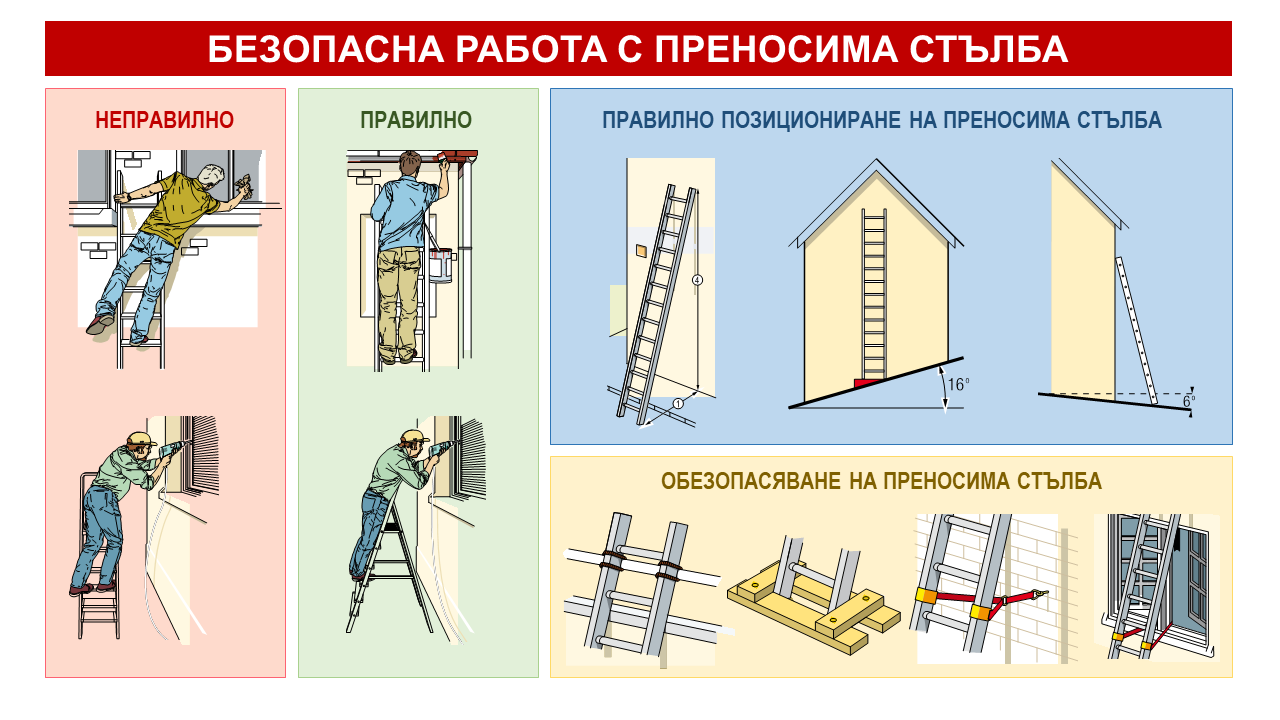 БЕЗОПАСНА РАБОТА С ПРЕНОСИМА СТЪЛБА

НЕПРАВИЛНО

ПРАВИЛНО

ПРАВИЛНО ПОЗИЦИОНИРАНЕ НА ПРЕНОСИМА СТЪЛБА

4

1

16°

6°

ОБЕЗОПАСЯВАНЕ НА ПРЕНОСИМА СТЪЛБА